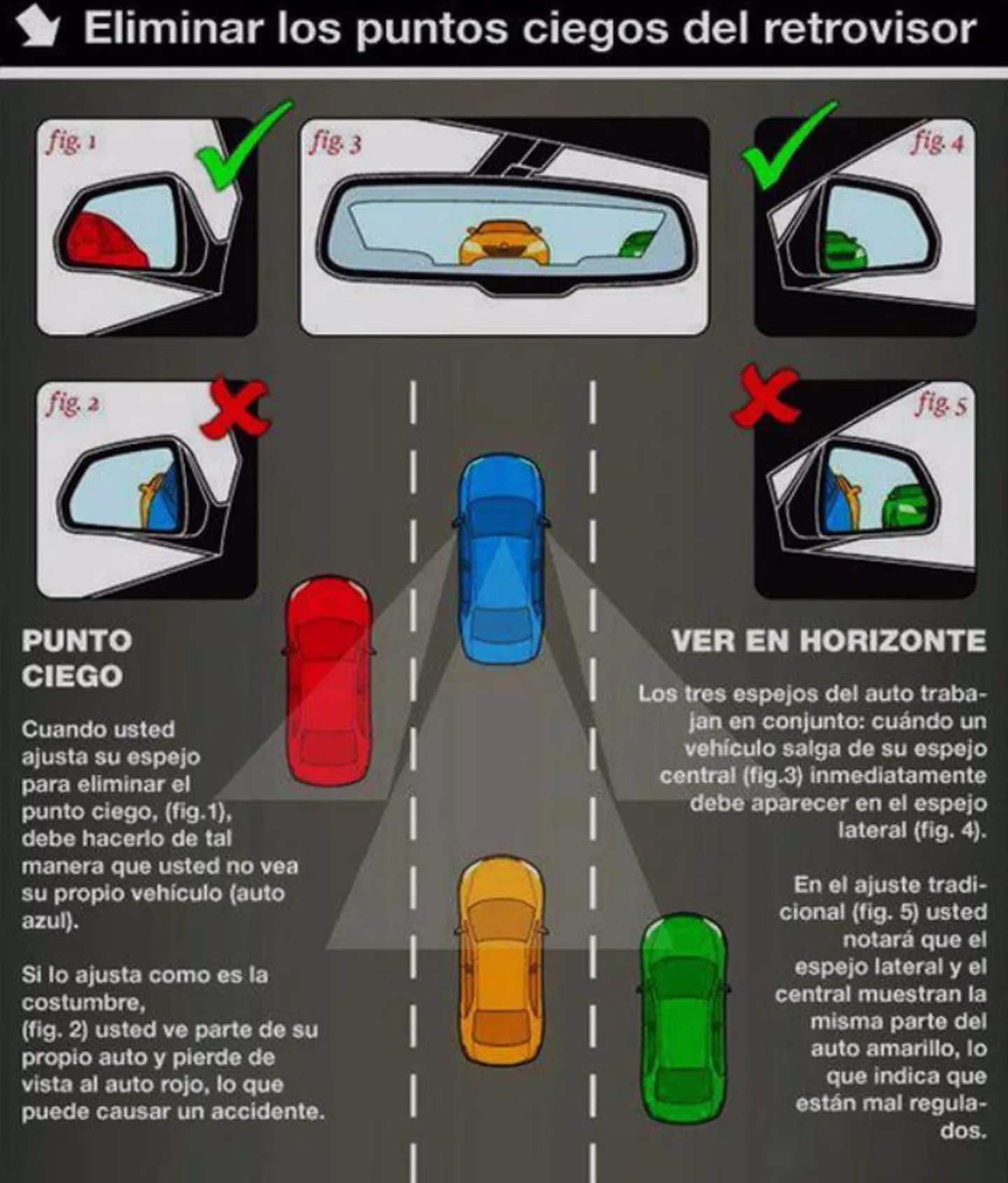 Eliminar los puntos ciegos del retrovisor

fig. 1

fig. 3

fig. 4

fig. 2

fig. 5

PUNTO CIEGO

Cuando usted ajusta su espejo para eliminar el punto ciego, (fig.1), debe hacerlo de tal manera que usted no vea su propio vehículo (auto azul).

Si lo ajusta como es la costumbre, (fig. 2) usted ve parte de su propio auto y pierde de vista al auto rojo, lo que puede causar un accidente.

VER EN HORIZONTE

Los tres espejos del auto trabajan en conjunto: cuándo un vehículo salga de su espejo central (fig.3) inmediatamente debe aparecer en el espejo lateral (fig. 4).

En el ajuste tradicional (fig. 5) usted notará que el espejo lateral y el central muestran la misma parte del auto amarillo, lo que indica que están mal regulados.